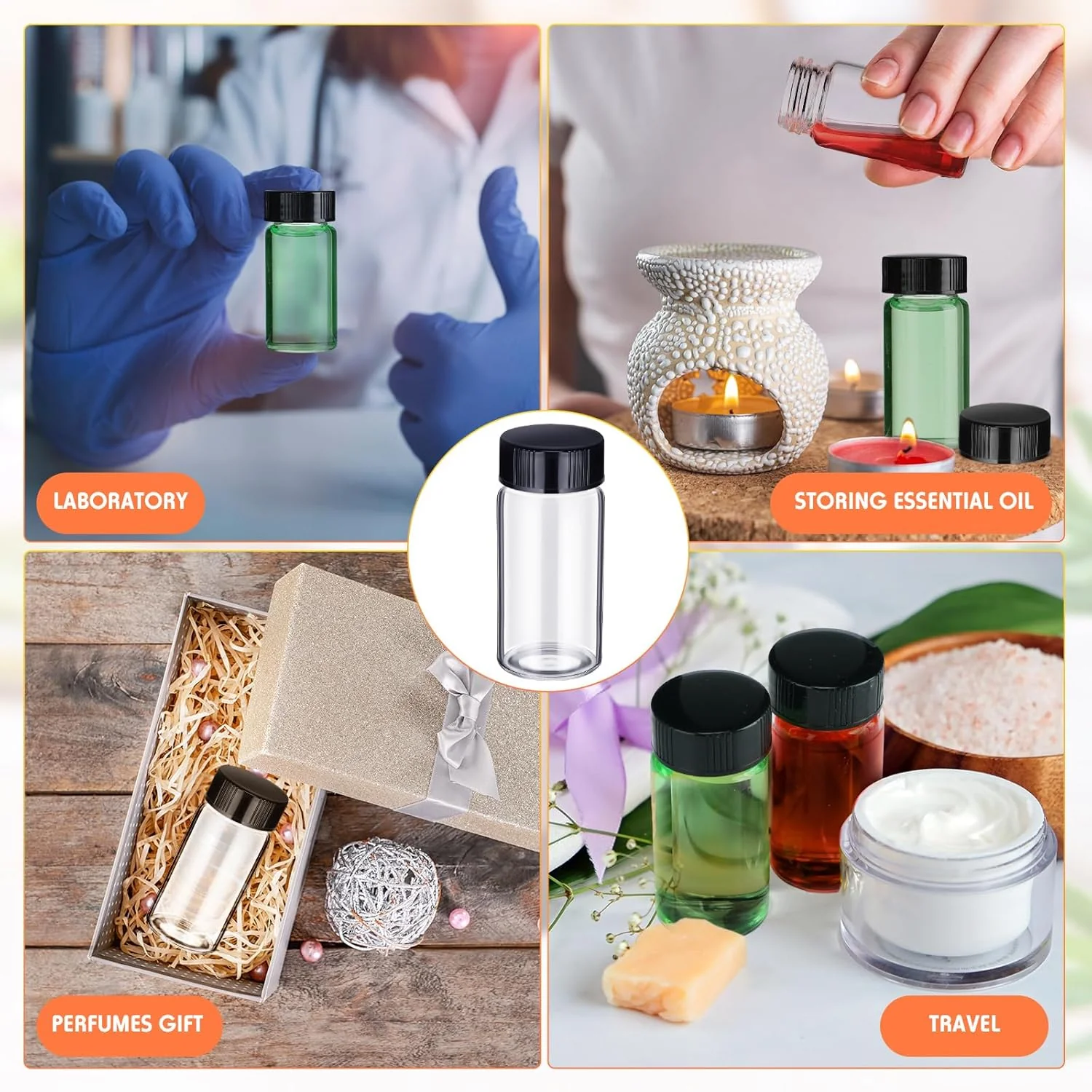 LABORATORY

STORING ESSENTIAL OIL

PERFUMES GIFT

TRAVEL