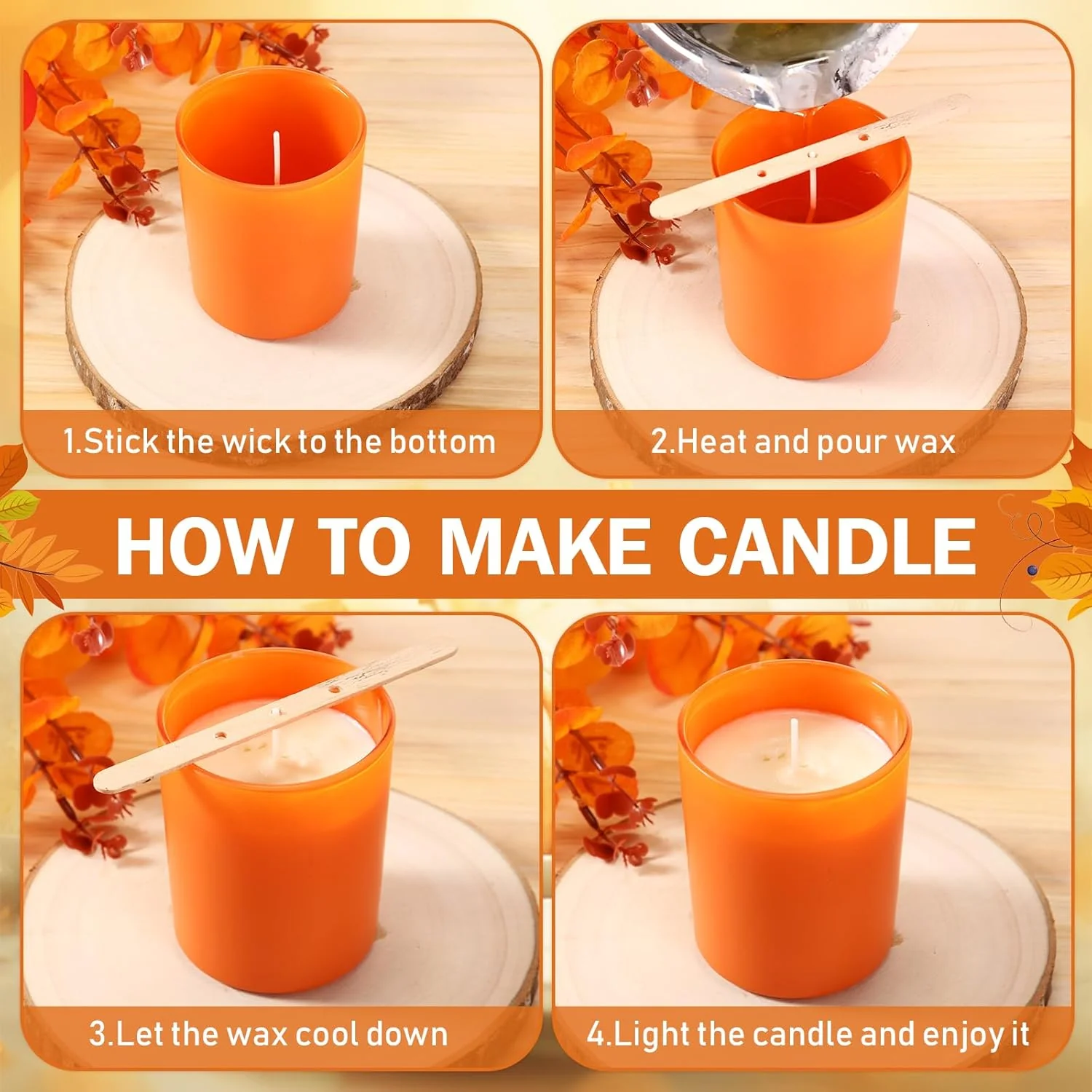 1.Stick the wick to the bottom

2.Heat and pour wax

HOW TO MAKE CANDLE

3.Let the wax cool down

4.Light the candle and enjoy it