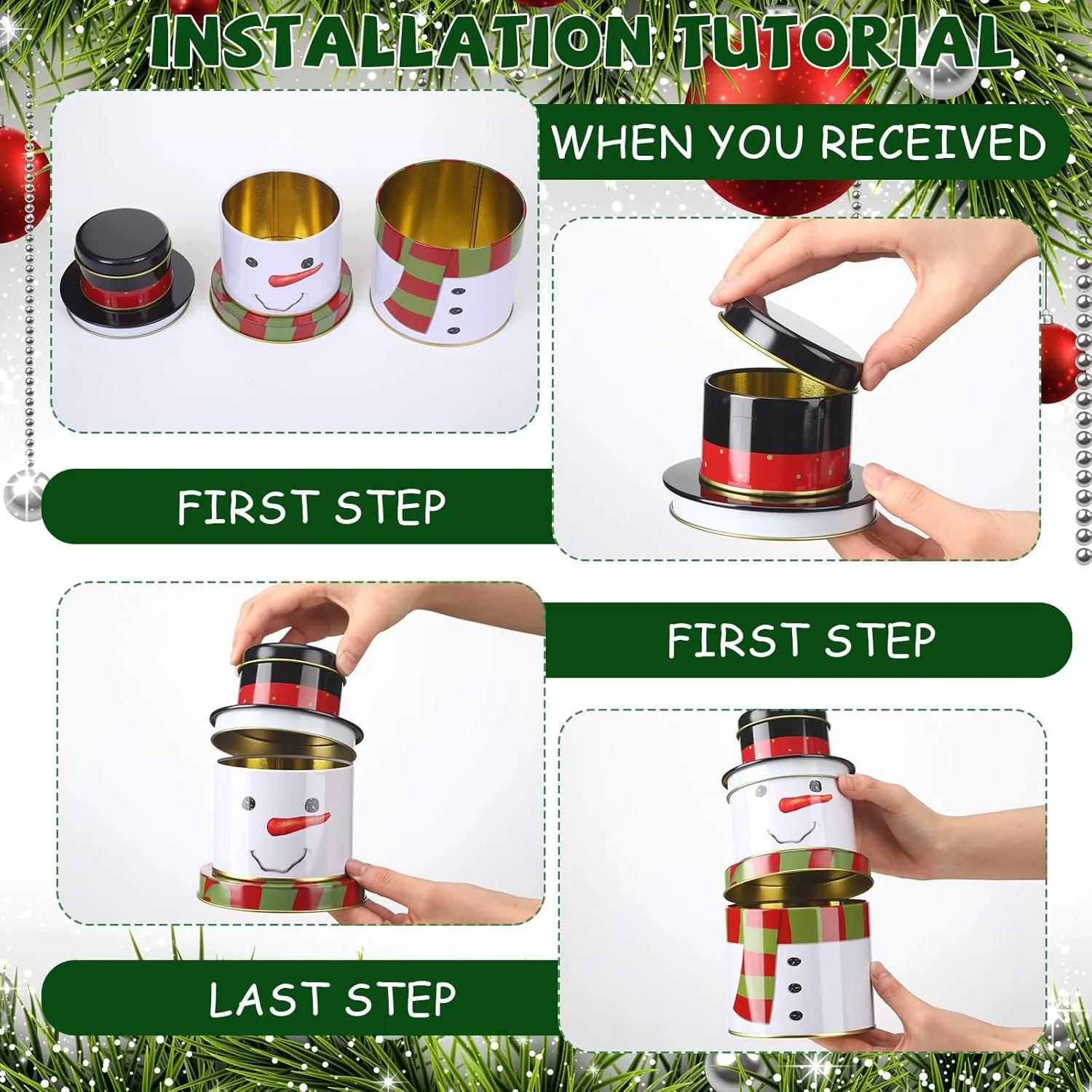 INSTALLATION TUTORIAL

WHEN YOU RECEIVED

FIRST STEP

FIRST STEP

LAST STEP