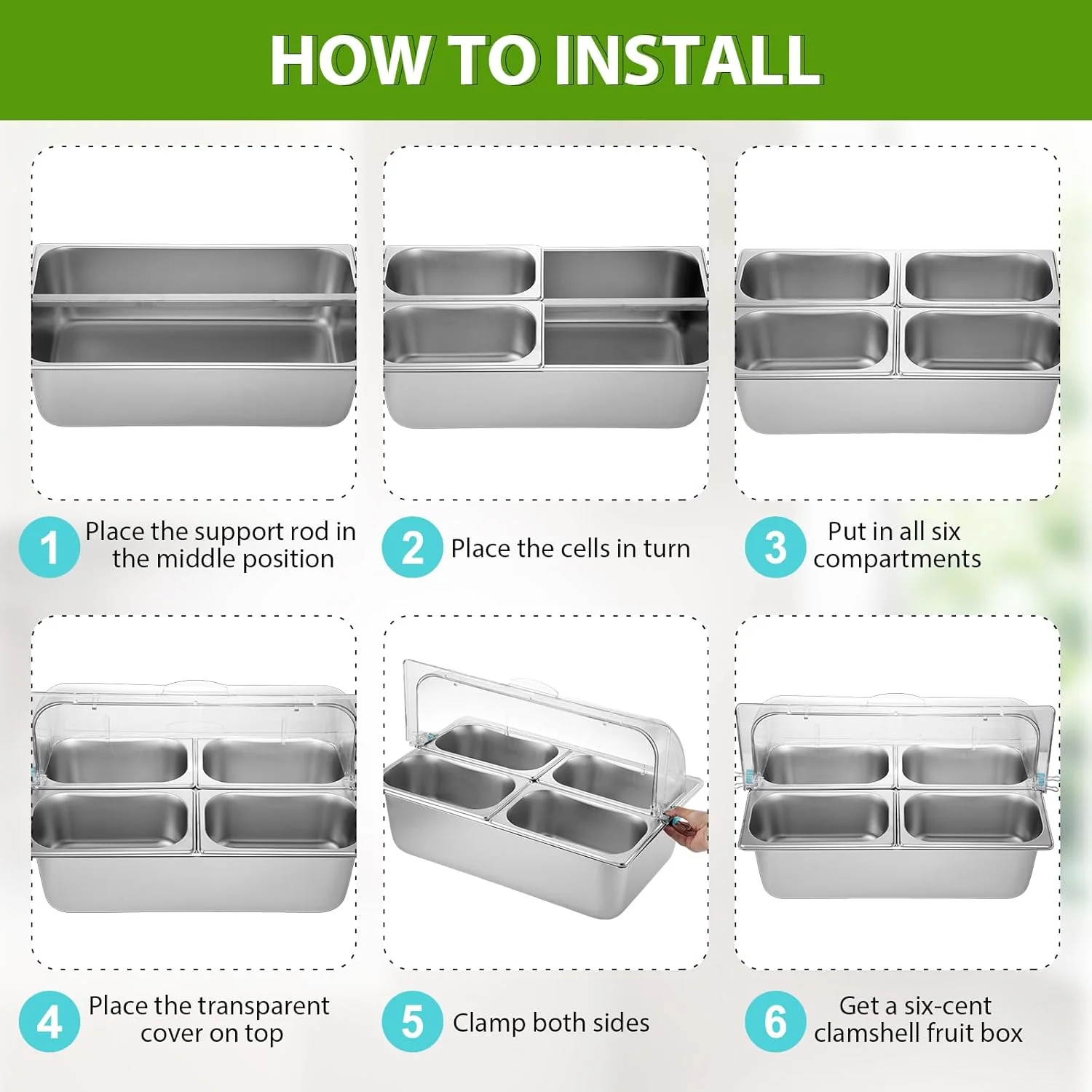 HOW TO INSTALL

1 Place the support rod in the middle position

2 Place the cells in turn

3 Put in all six compartments

4 Place the transparent cover on top

5 Clamp both sides

6 Get a six-cent clamshell fruit box