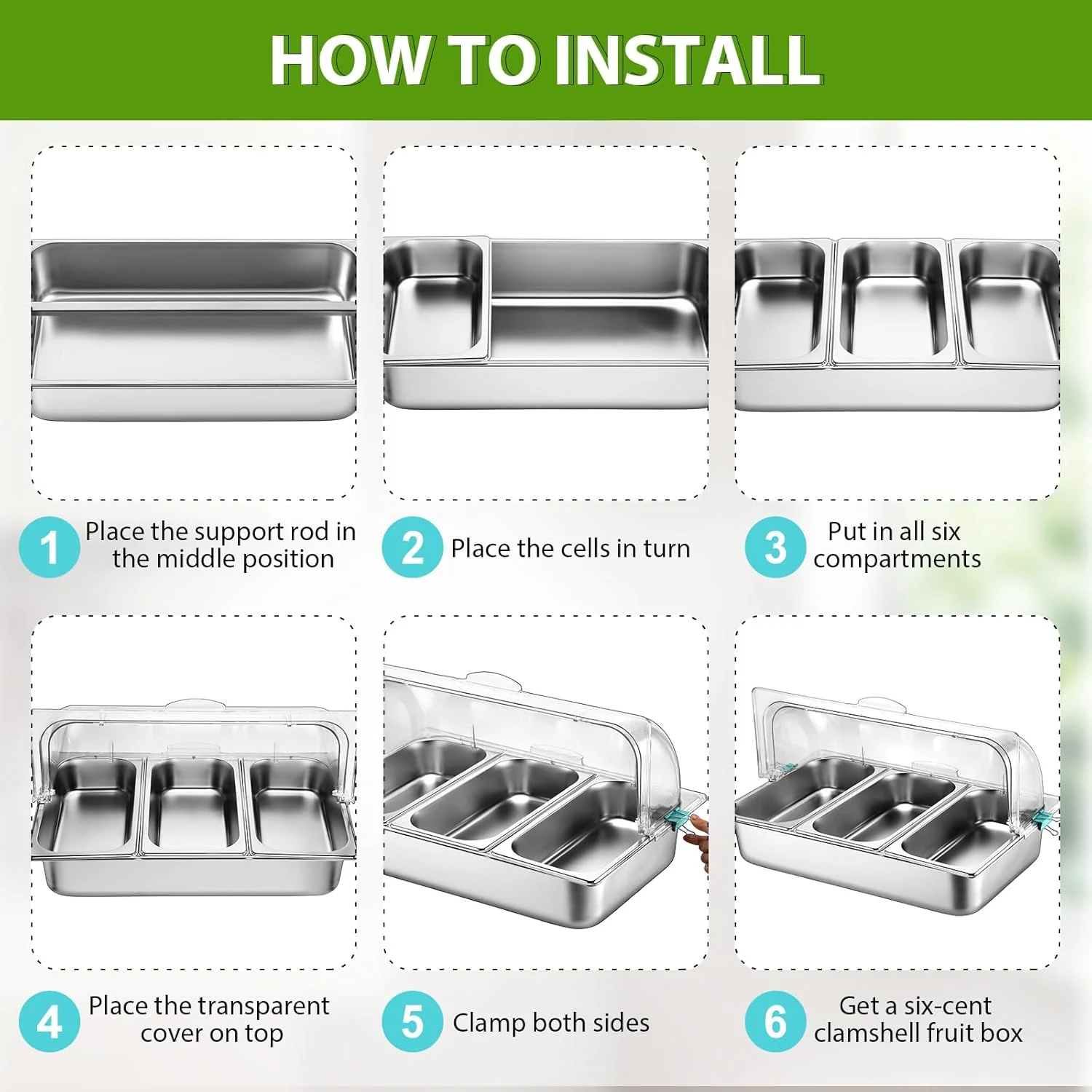 HOW TO INSTALL

1 Place the support rod in the middle position

2 Place the cells in turn

3 Put in all six compartments

4 Place the transparent cover on top

5 Clamp both sides

6 Get a six-cent clamshell fruit box