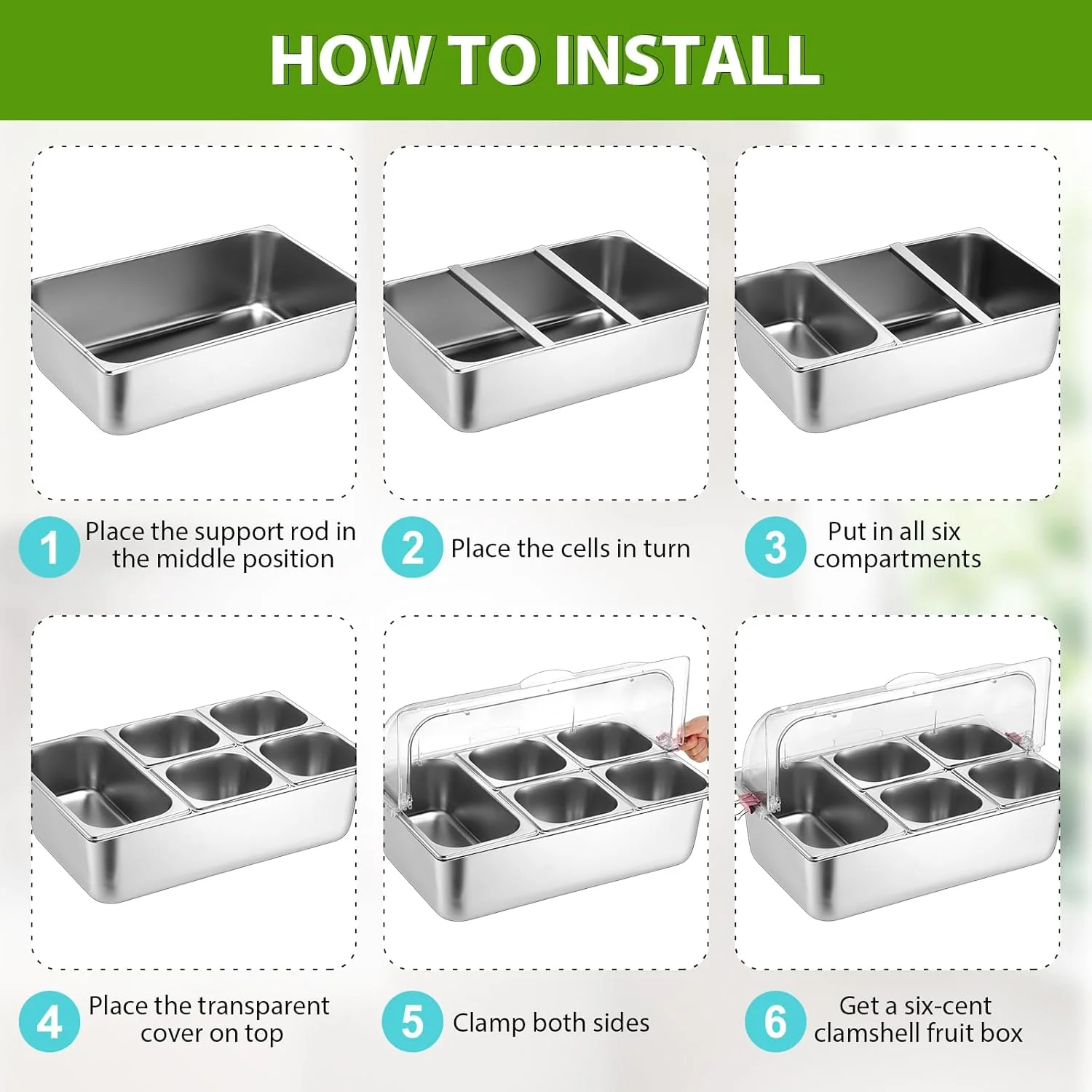 HOW TO INSTALL

1 Place the support rod in the middle position

2 Place the cells in turn

3 Put in all six compartments

4 Place the transparent cover on top

5 Clamp both sides

6 Get a six-cent clamshell fruit box