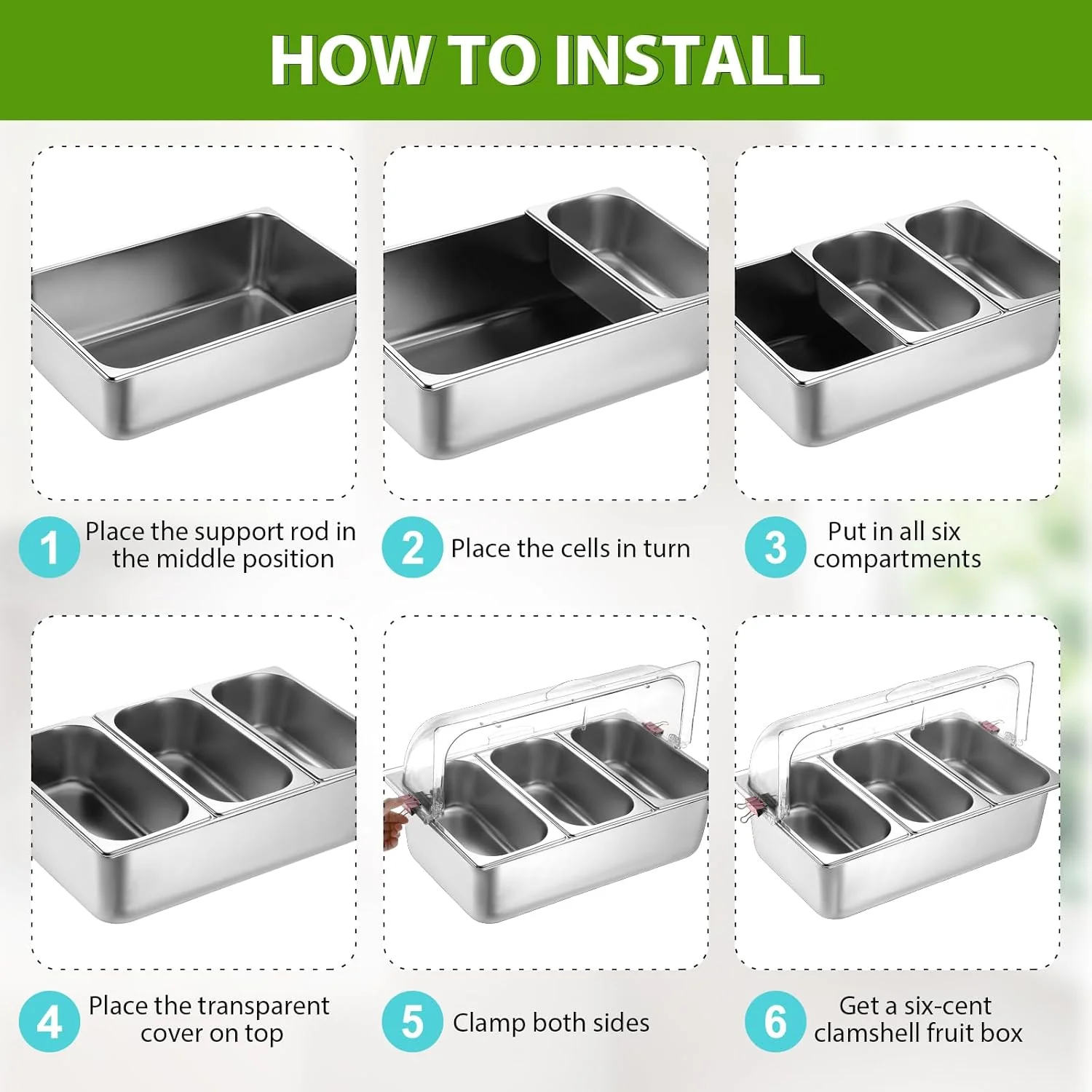 HOW TO INSTALL

1 Place the support rod in the middle position

2 Place the cells in turn

3 Put in all six compartments

4 Place the transparent cover on top

5 Clamp both sides

6 Get a six-cent clamshell fruit box