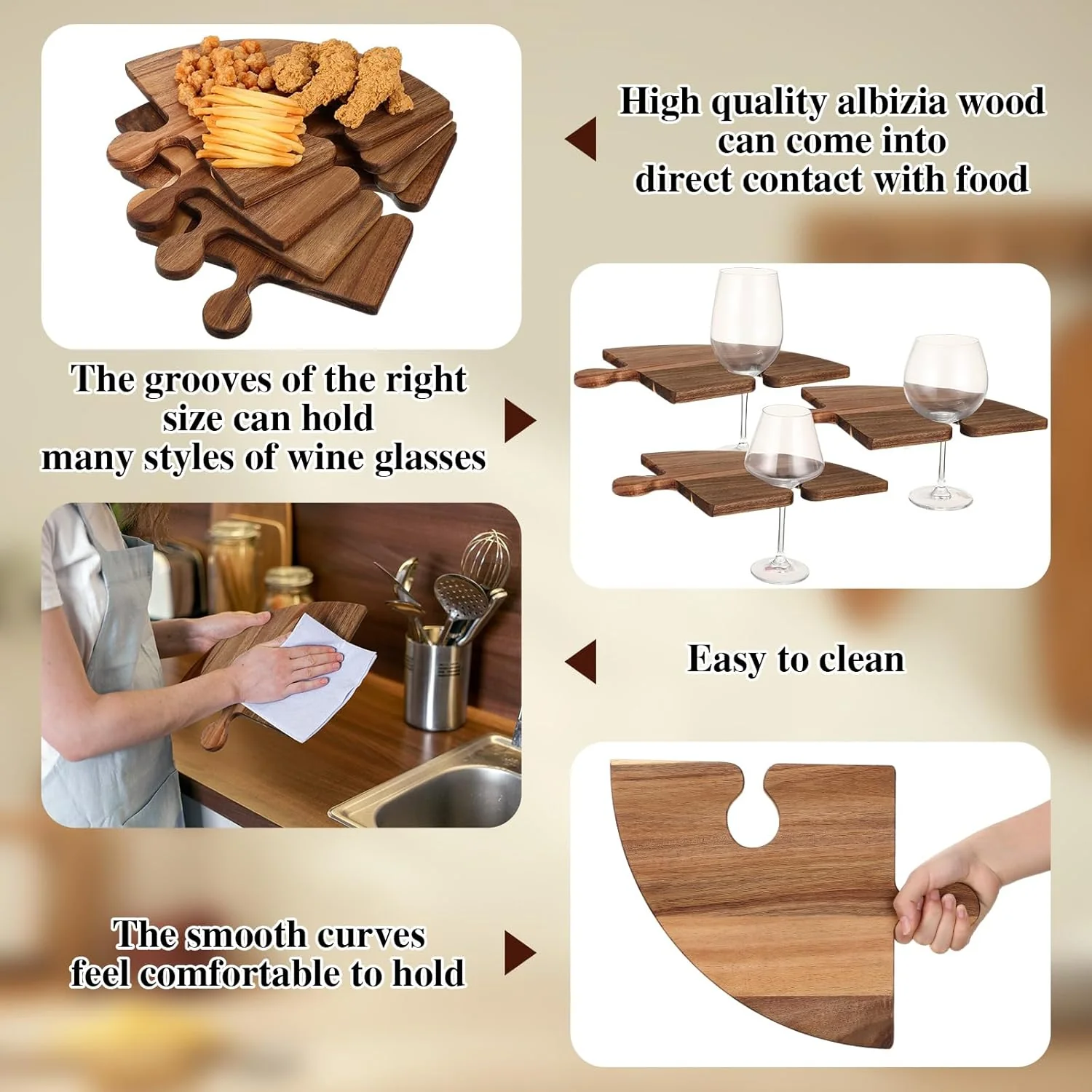 High quality albizia wood can come into direct contact with food

The grooves of the right size can hold many styles of wine glasses

Easy to clean

The smooth curves feel comfortable to hold