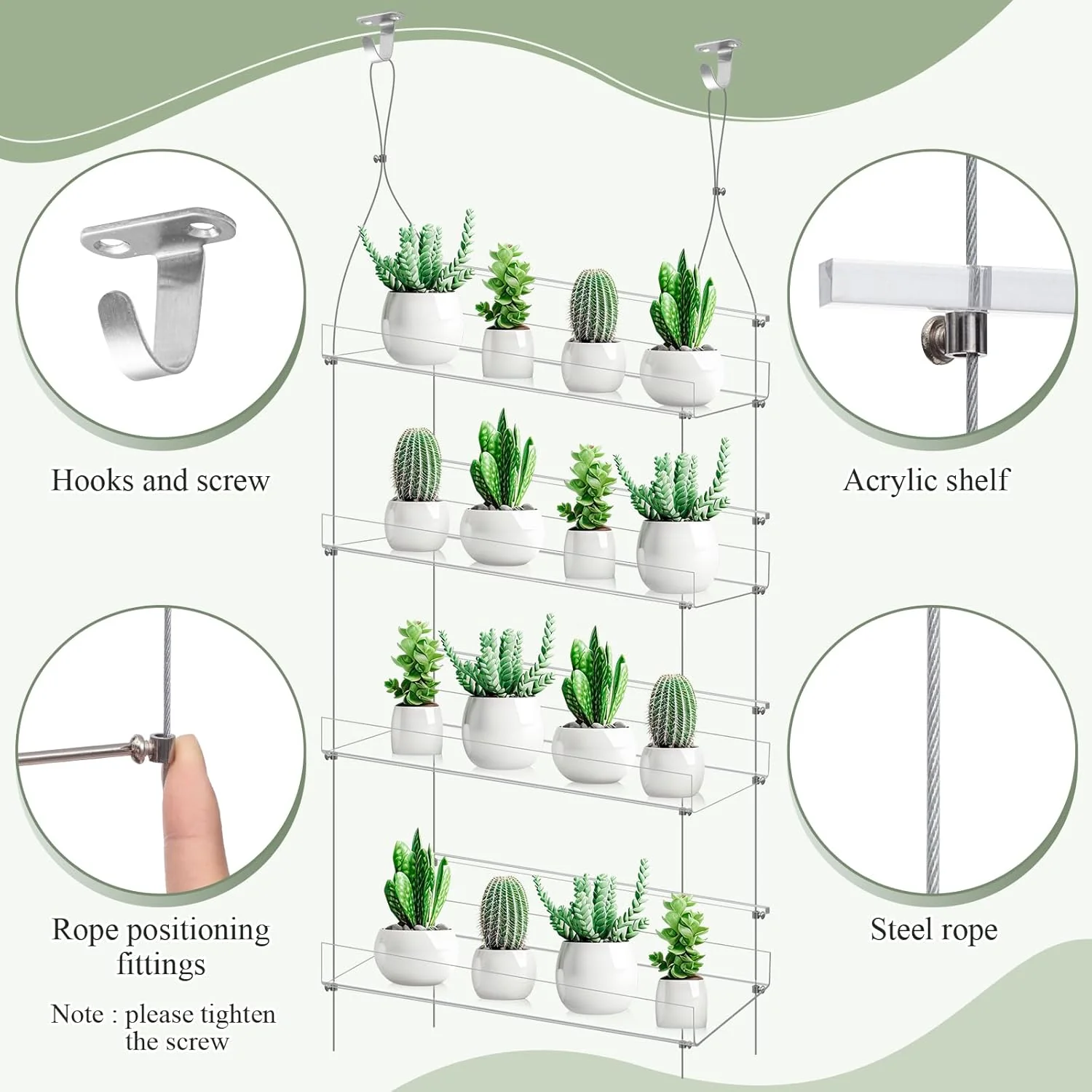 Hooks and screw

Acrylic shelf

Rope positioning fittings

Note : please tighten the screw

Steel rope