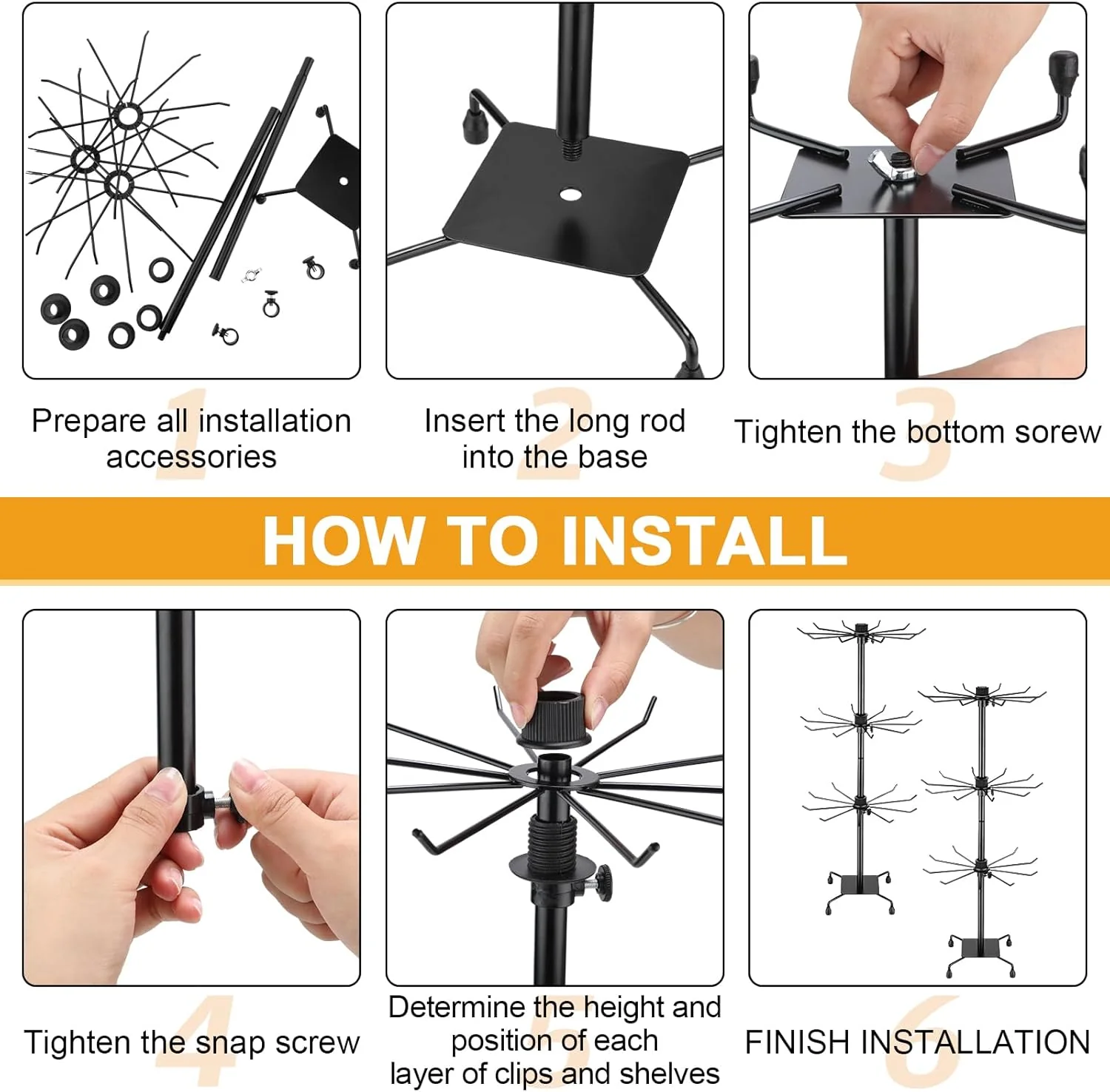 1
Prepare all installation accessories

2
Insert the long rod into the base

3
Tighten the bottom sorew

HOW TO INSTALL

4
Tighten the snap screw

5
Determine the height and position of each layer of clips and shelves

6
FINISH INSTALLATION