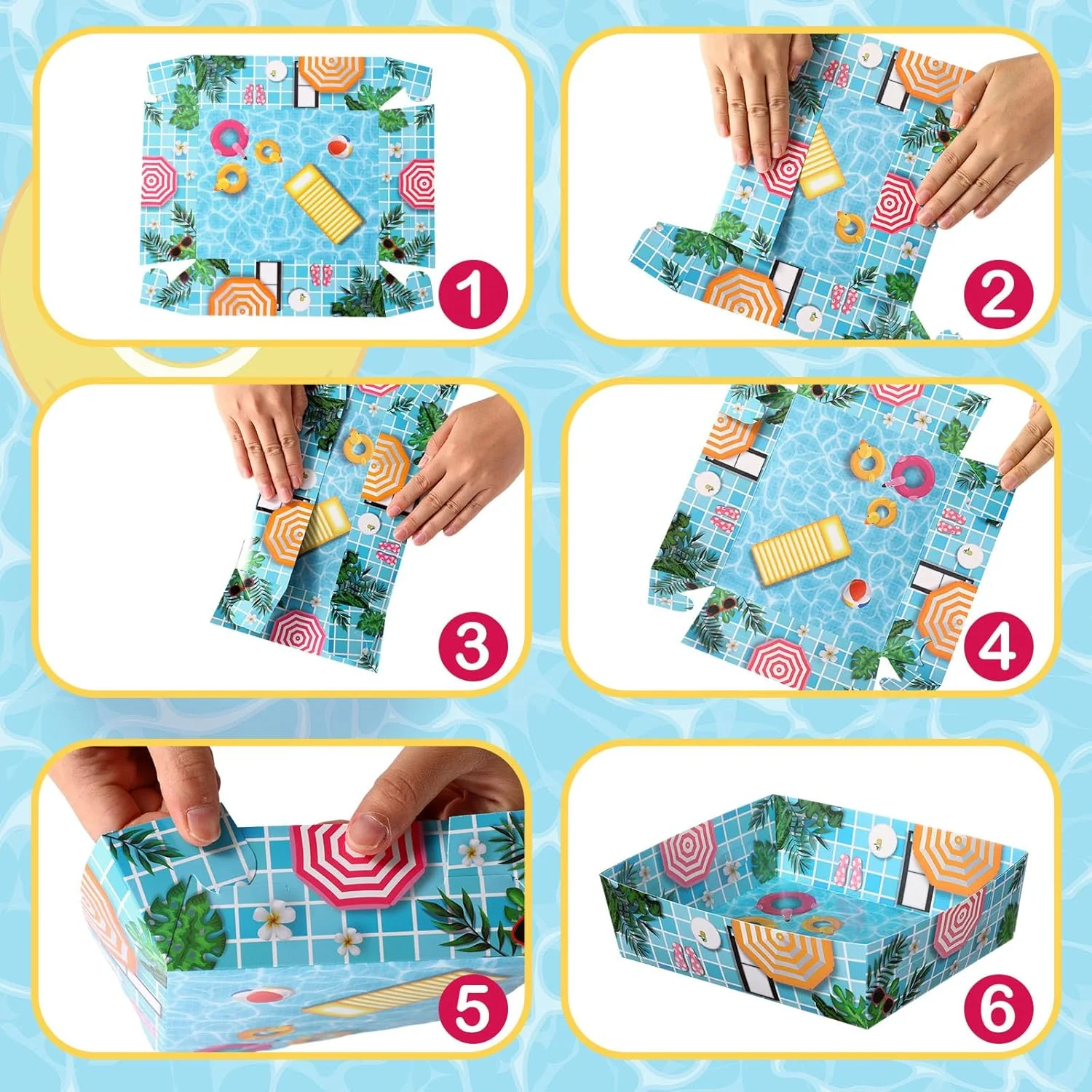 1

2

3

4

5

6