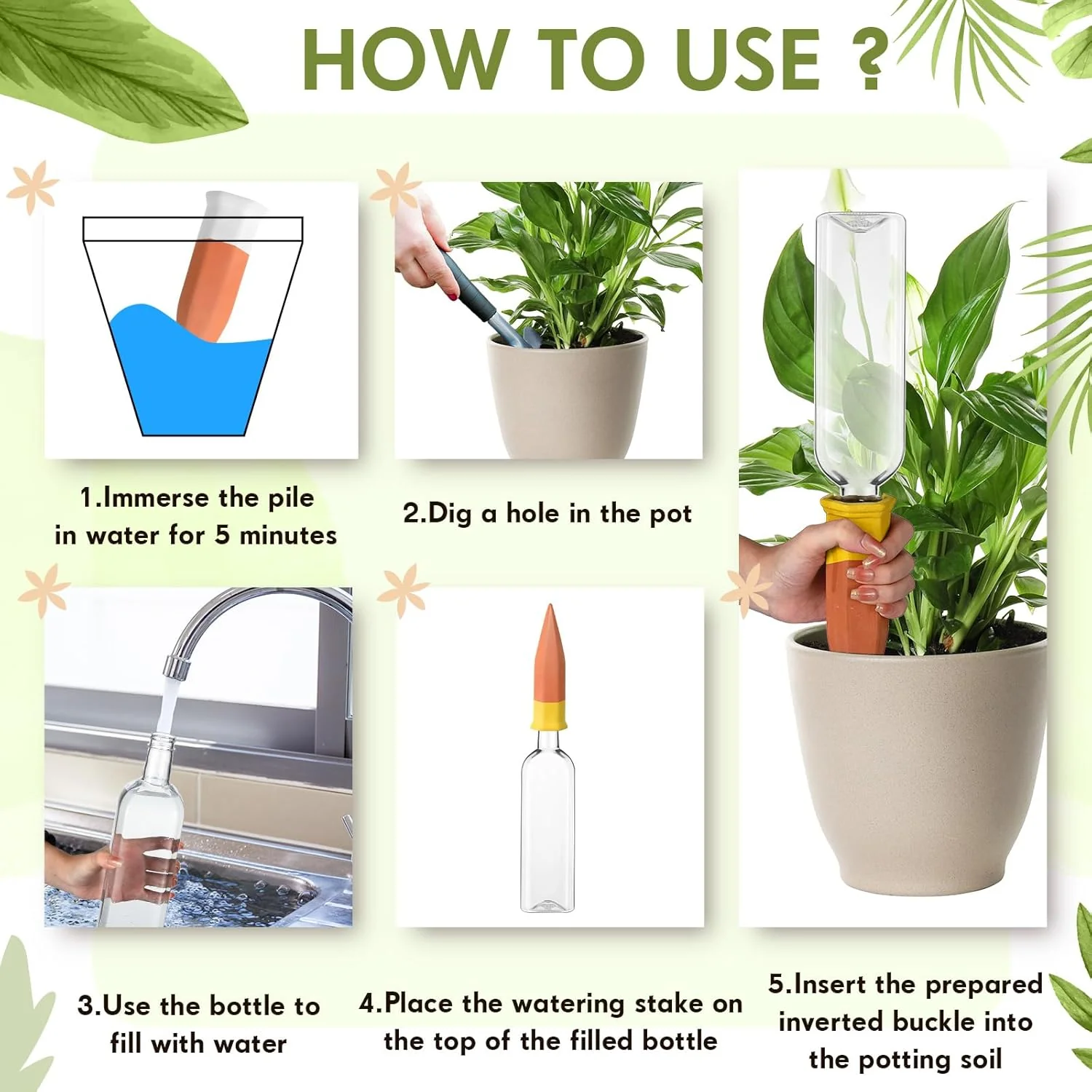 HOW TO USE ?

1.Immerse the pile in water for 5 minutes

2.Dig a hole in the pot

3.Use the bottle to fill with water

4.Place the watering stake on the top of the filled bottle

5.Insert the prepared inverted buckle into the potting soil