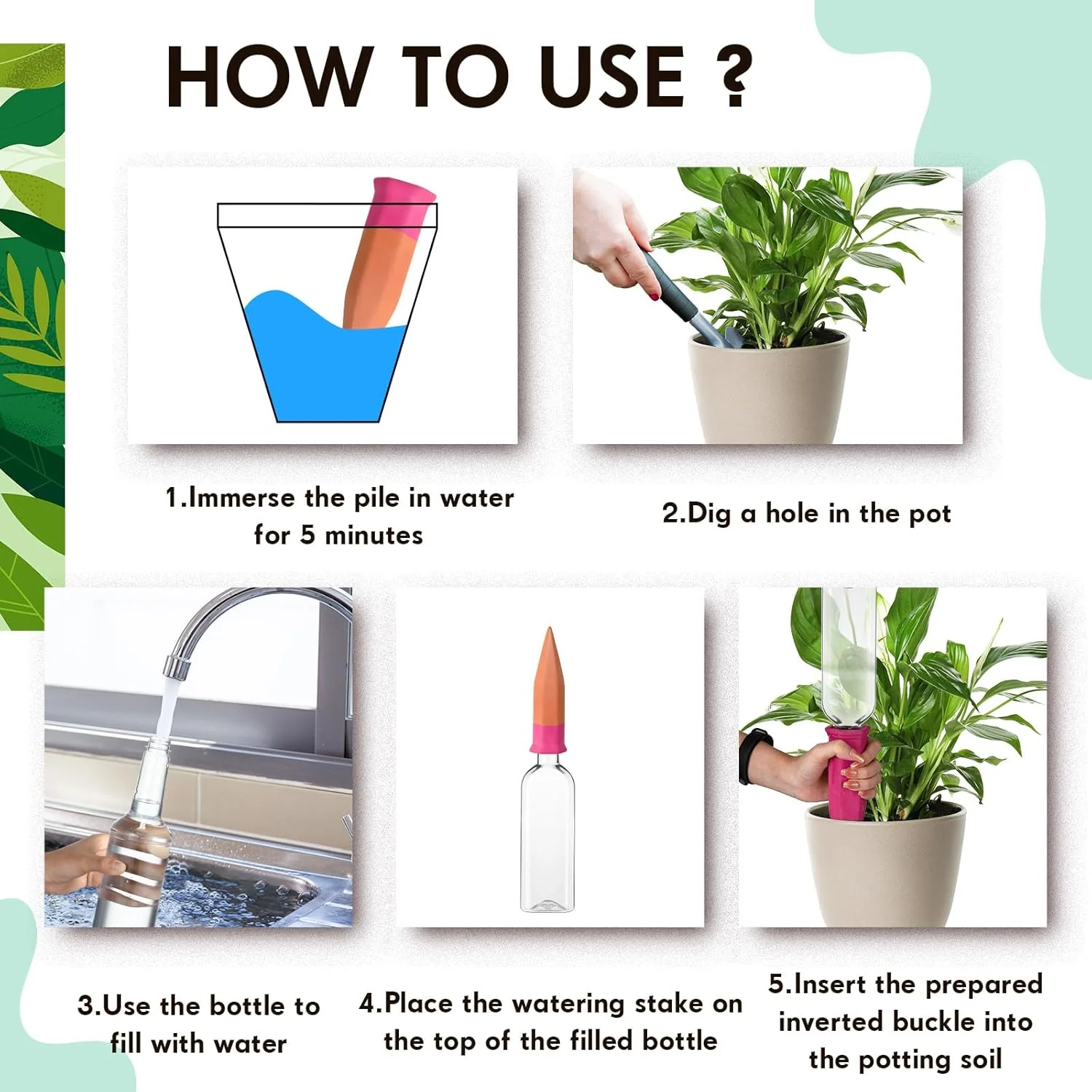 HOW TO USE ?

1.Immerse the pile in water for 5 minutes

2.Dig a hole in the pot

3.Use the bottle to fill with water

4.Place the watering stake on the top of the filled bottle

5.Insert the prepared inverted buckle into the potting soil